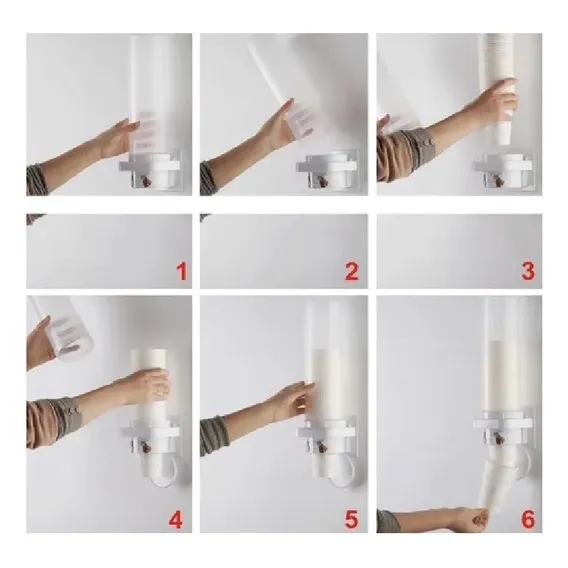 1

2

3

4

5

6