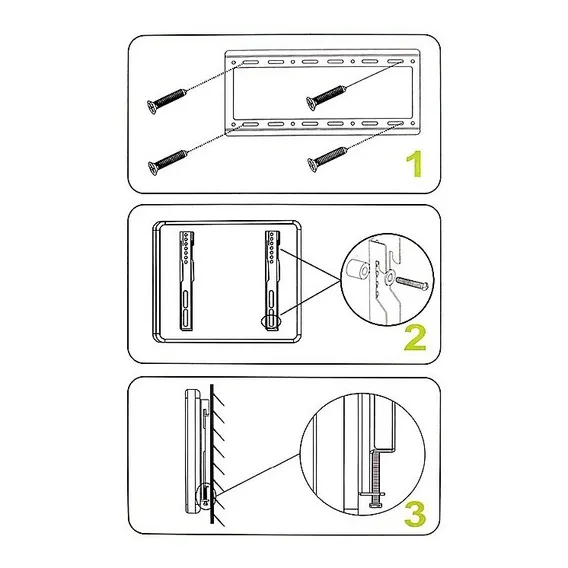 1

2

3