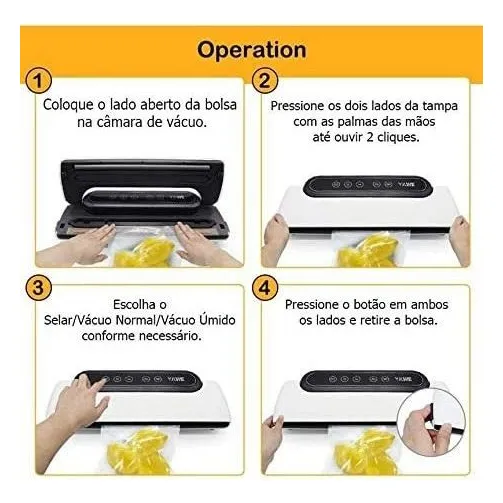 Operation

1
Coloque o lado aberto da bolsa na câmara de vácuo.

2
Pressione os dois lados da tampa com as palmas das mãos até ouvir 2 cliques.

YAWE

3
Escolha o Selar/Vácuo Normal/Vácuo Úmido conforme necessário.

YAWE

4
Pressione o botão em ambos os lados e retire a bolsa.

YAWE