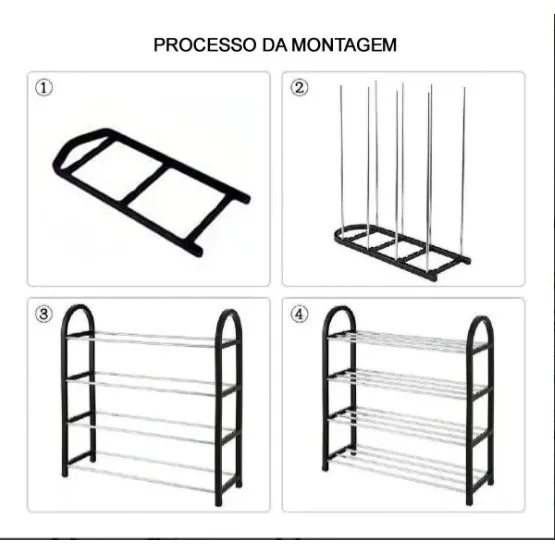 PROCESSO DA MONTAGEM

①

②

③

④