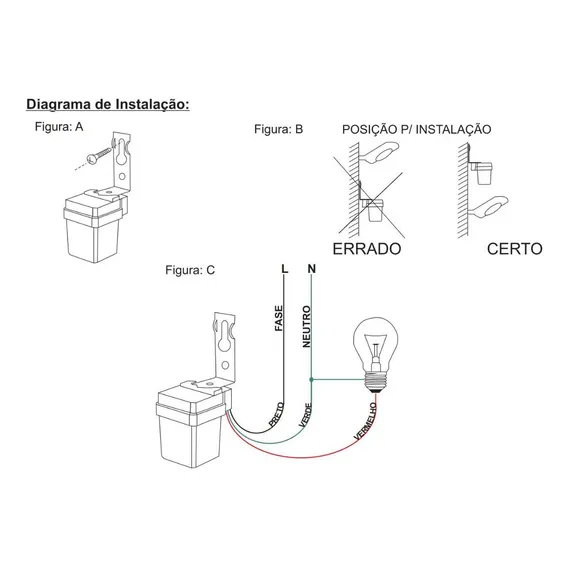 Diagrama de Instalação:

Figura: A

Figura: B

POSIÇÃO P/ INSTALAÇÃO

ERRADO

CERTO

Figura: C

L

N

FASE

NEUTRO

PRETO

VERDE

VERMELHO