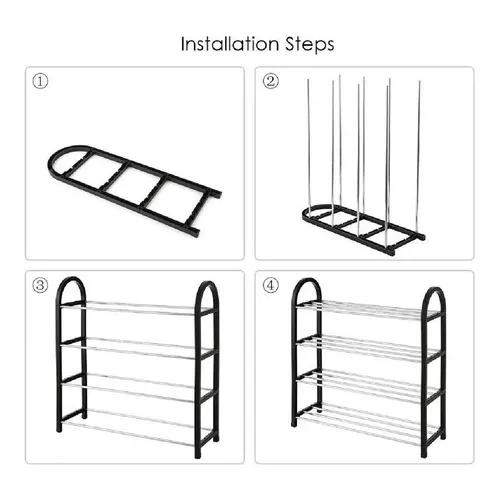 Installation Steps

①

②

③

④