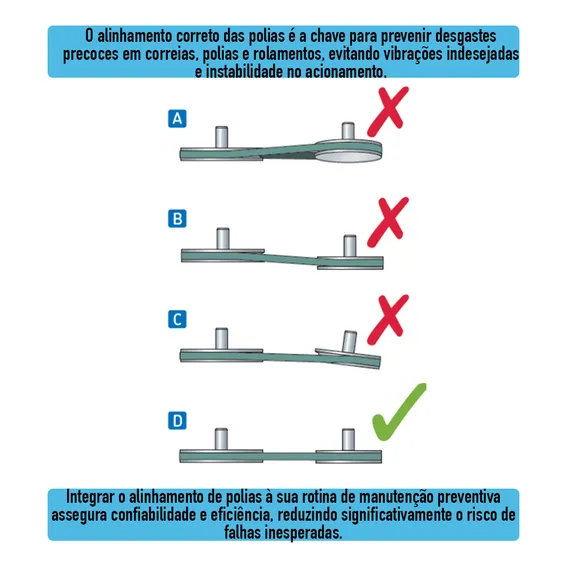 O alinhamento correto das polias é a chave para prevenir desgastes precoces em correias, polias e rolamentos, evitando vibrações indesejadas e instabilidade no acionamento.

A

B

C

D

Integrar o alinhamento de polias à sua rotina de manutenção preventiva assegura confiabilidade e eficiência, reduzindo significativamente o risco de falhas inesperadas.