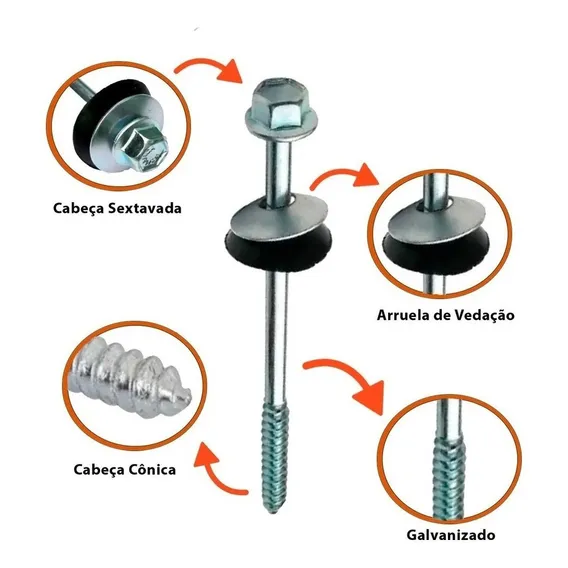 Cabeça Sextavada

Arruela de Vedação

Cabeça Cônica

Galvanizado