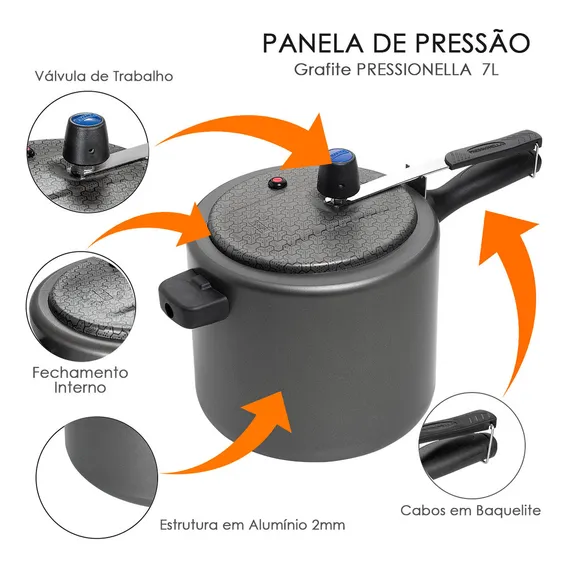 PANELA DE PRESSÃO
Grafite PRESSIONELLA 7L

Válvula de Trabalho

Fechamento Interno

Estrutura em Alumínio 2mm

Cabos em Baquelite