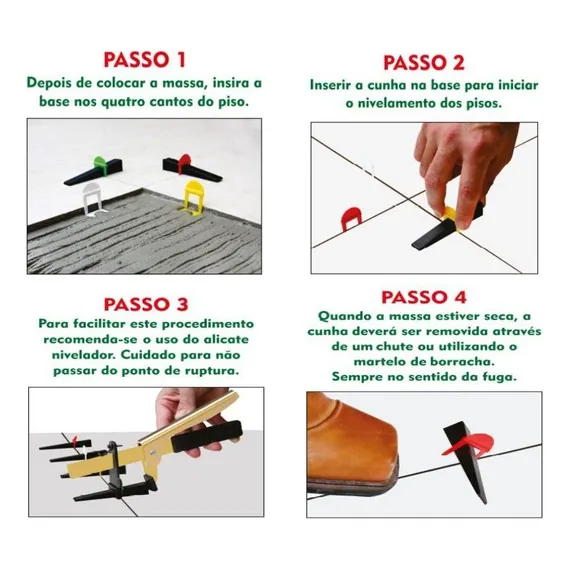 PASSO 1
Depois de colocar a massa, insira a base nos quatro cantos do piso.

PASSO 2
Inserir a cunha na base para iniciar o nivelamento dos pisos.

PASSO 3
Para facilitar este procedimento recomenda-se o uso do alicate nivelador. Cuidado para não passar do ponto de ruptura.

PASSO 4
Quando a massa estiver seca, a cunha deverá ser removida através de um chute ou utilizando o martelo de borracha.
Sempre no sentido da fuga.