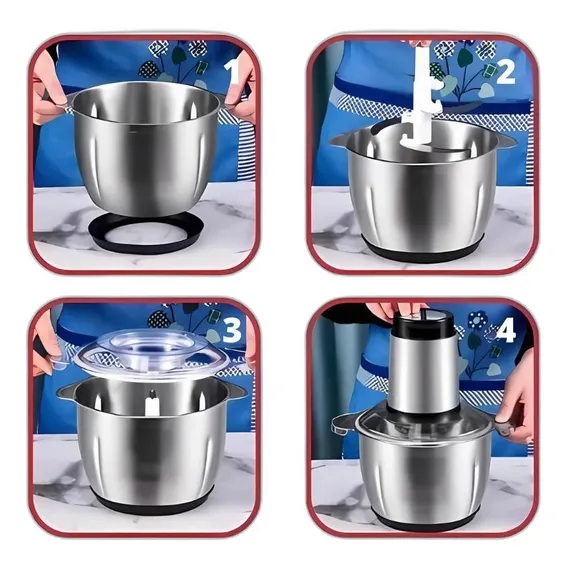 1

2

3

4