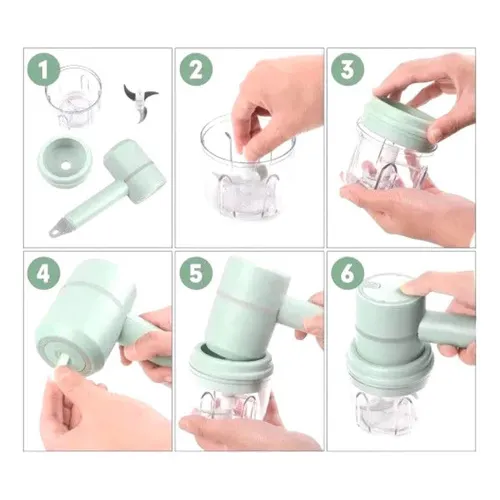 1

2

3

4

5

6