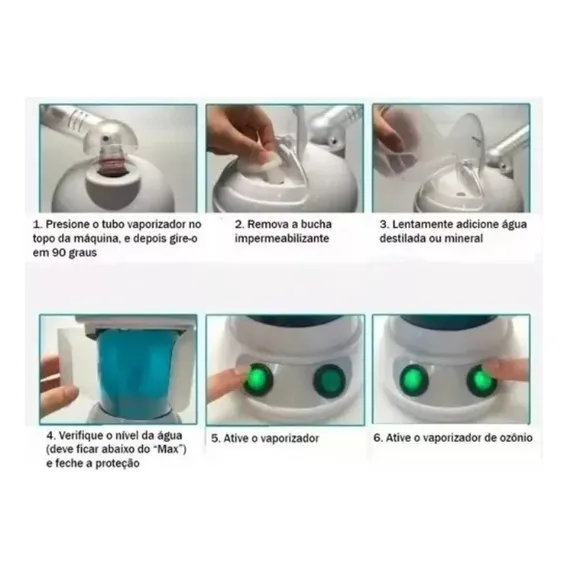 1. Presione o tubo vaporizador no topo da máquina, e depois gire-o em 90 graus

2. Remova a bucha impermeabilizante

3. Lentamente adicione água destilada ou mineral

4. Verifique o nível da água (deve ficar abaixo do "Max") e feche a proteção

5. Ative o vaporizador

6. Ative o vaporizador de ozônio