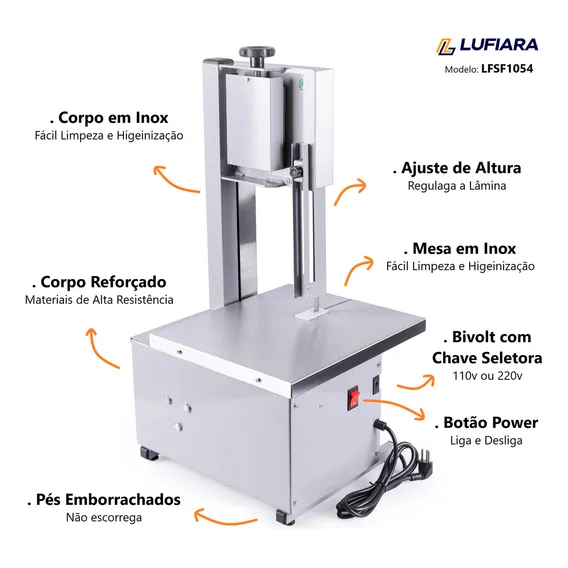 LUFIARA
Modelo: LFSF1054

. Corpo em Inox
Fácil Limpeza e Higeinização

. Ajuste de Altura
Regulaga a Lâmina

. Mesa em Inox
Fácil Limpeza e Higeinização

. Corpo Reforçado
Materiais de Alta Resistência

. Bivolt com Chave Seletora
110v ou 220v

. Botão Power
Liga e Desliga

. Pés Emborrachados
Não escorrega