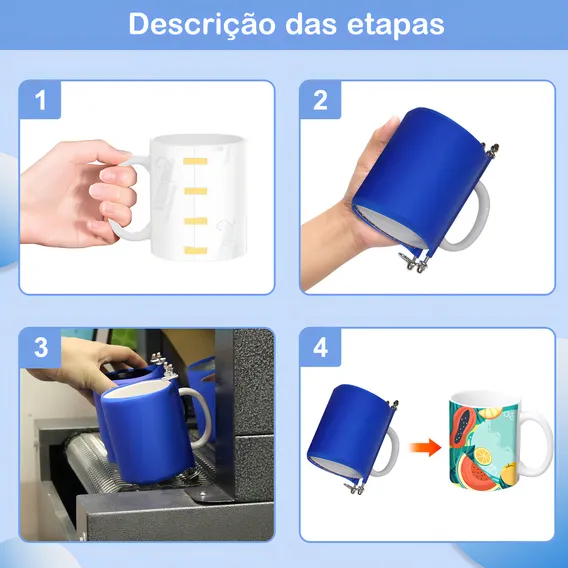 Descrição das etapas

1

2

3

4