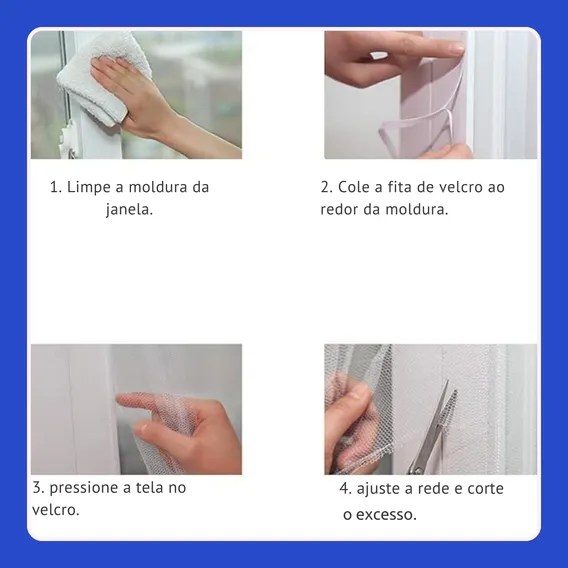 1. Limpe a moldura da janela.

2. Cole a fita de velcro ao redor da moldura.

3. pressione a tela no velcro.

4. ajuste a rede e corte o excesso.