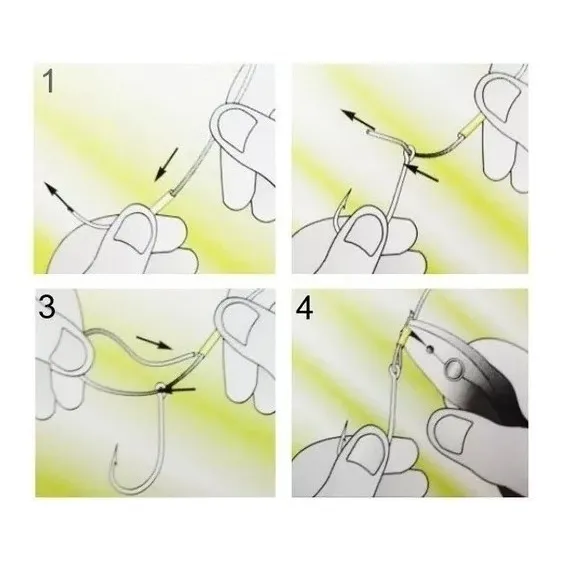 1

3

4