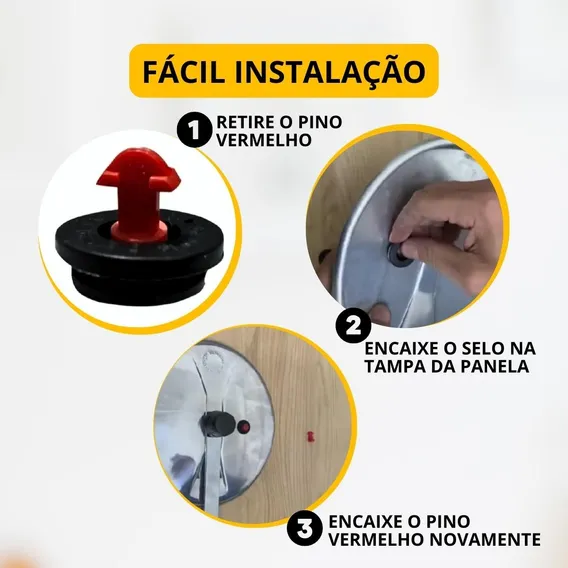 FÁCIL INSTALAÇÃO

1 RETIRE O PINO VERMELHO

2 ENCAIXE O SELO NA TAMPA DA PANELA

3 ENCAIXE O PINO VERMELHO NOVAMENTE