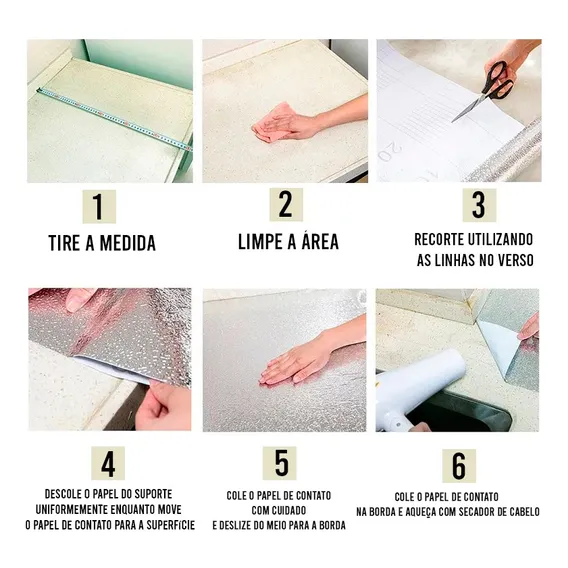 1
TIRE A MEDIDA

2
LIMPE A ÁREA

3
RECORTE UTILIZANDO AS LINHAS NO VERSO

4
DESCOLE O PAPEL DO SUPORTE UNIFORMEMENTE ENQUANTO MOVE O PAPEL DE CONTATO PARA A SUPERFÍCIE

5
COLE O PAPEL DE CONTATO COM CUIDADO E DESLIZE DO MEIO PARA A BORDA

6
COLE O PAPEL DE CONTATO NA BORDA E AQUEÇA COM SECADOR DE CABELO