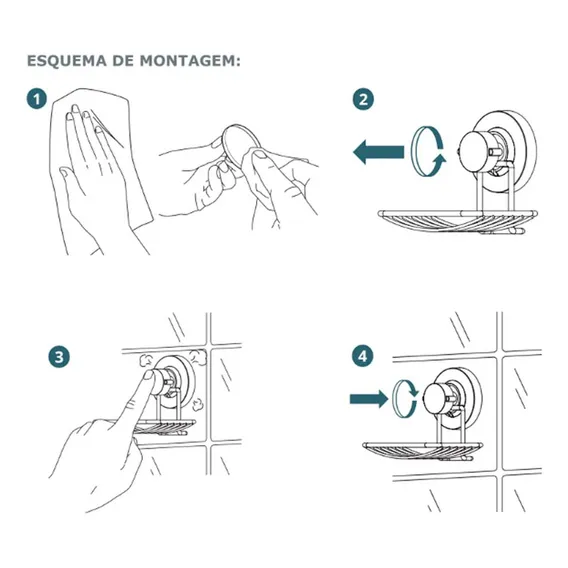 ESQUEMA DE MONTAGEM:

1

2

3

4