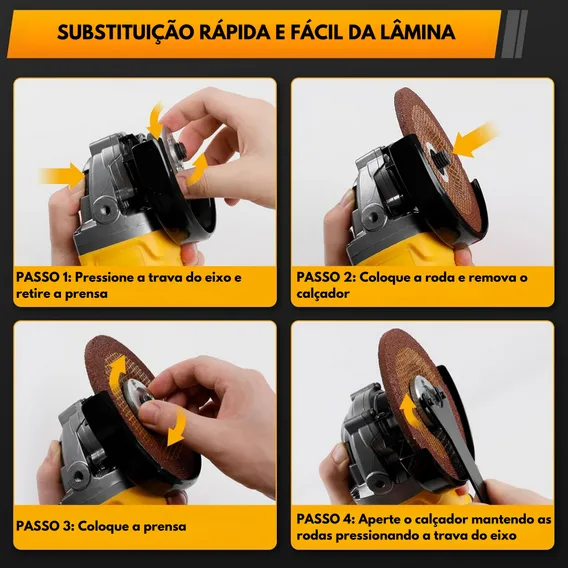 SUBSTITUIÇÃO RÁPIDA E FÁCIL DA LÂMINA

PASSO 1: Pressione a trava do eixo e retire a prensa

PASSO 2: Coloque a roda e remova o calçador

PASSO 3: Coloque a prensa

PASSO 4: Aperte o calçador mantendo as rodas pressionando a trava do eixo