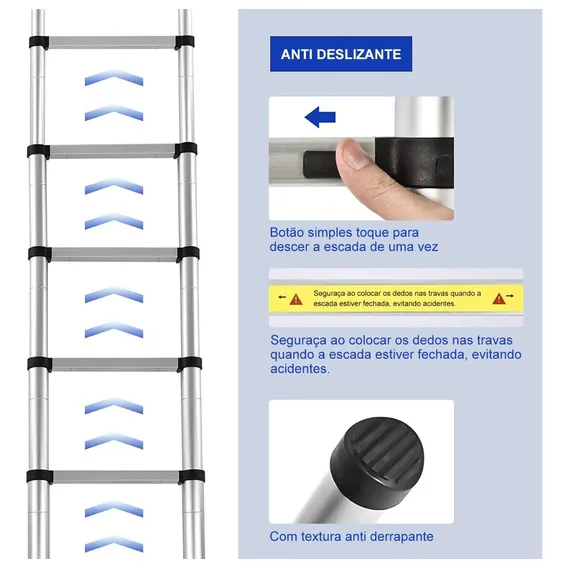 ANTI DESLIZANTE

Botão simples toque para descer a escada de uma vez

Seguraça ao colocar os dedos nas travas quando a escada estiver fechada, evitando acidentes.

Seguraça ao colocar os dedos nas travas quando a escada estiver fechada, evitando acidentes.

Com textura anti derrapante