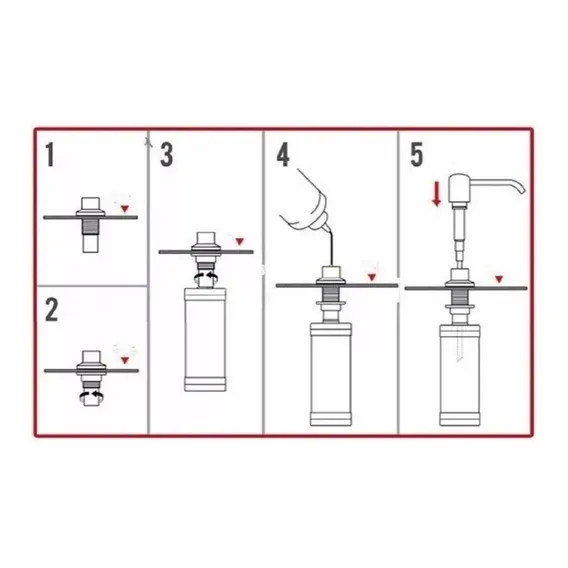 1

2

3

4

5