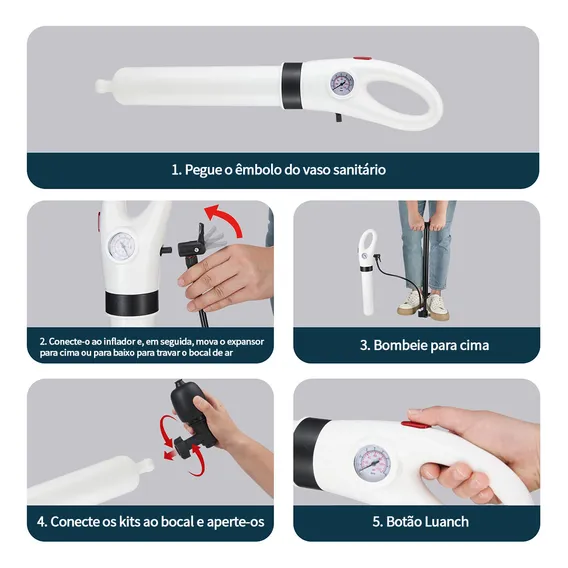 1. Pegue o êmbolo do vaso sanitário

2. Conecte-o ao inflador e, em seguida, mova o expansor para cima ou para baixo para travar o bocal de ar

3. Bombeie para cima

4. Conecte os kits ao bocal e aperte-os

5. Botão Luanch