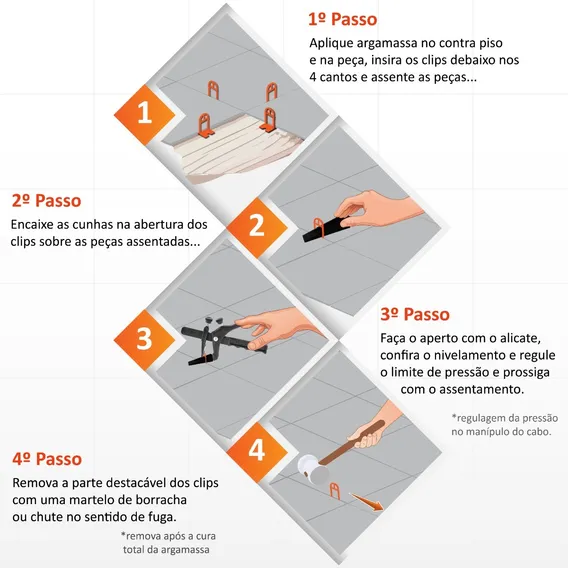 1º Passo
Aplique argamassa no contra piso e na peça, insira os clips debaixo nos 4 cantos e assente as peças...

1

2º Passo
Encaixe as cunhas na abertura dos clips sobre as peças assentadas...

2

3

3º Passo
Faça o aperto com o alicate, confira o nivelamento e regule o limite de pressão e prossiga com o assentamento.

*regulagem da pressão no manípulo do cabo.

4

4º Passo
Remova a parte destacável dos clips com uma martelo de borracha ou chute no sentido de fuga.

*remova após a cura total da argamassa