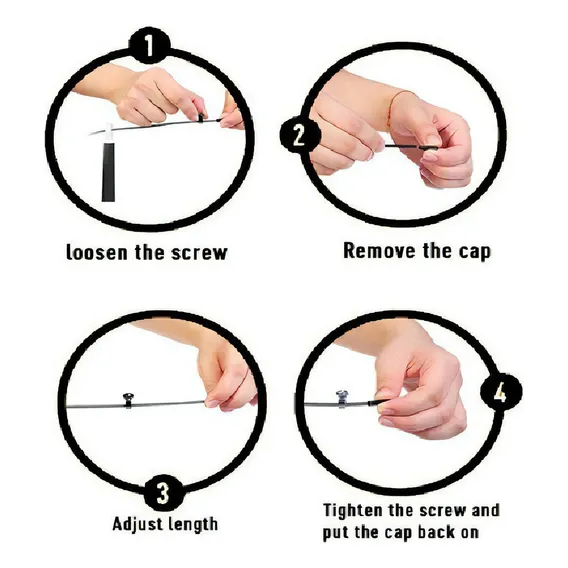 1

loosen the screw

2

Remove the cap

3

Adjust length

4

Tighten the screw and put the cap back on