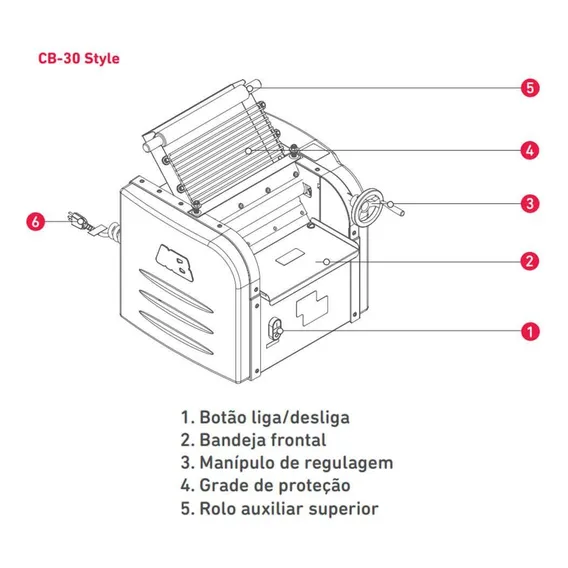 CB-30 Style

5

4

3

6

2

1

1. Botão liga/desliga
2. Bandeja frontal
3. Manípulo de regulagem
4. Grade de proteção
5. Rolo auxiliar superior