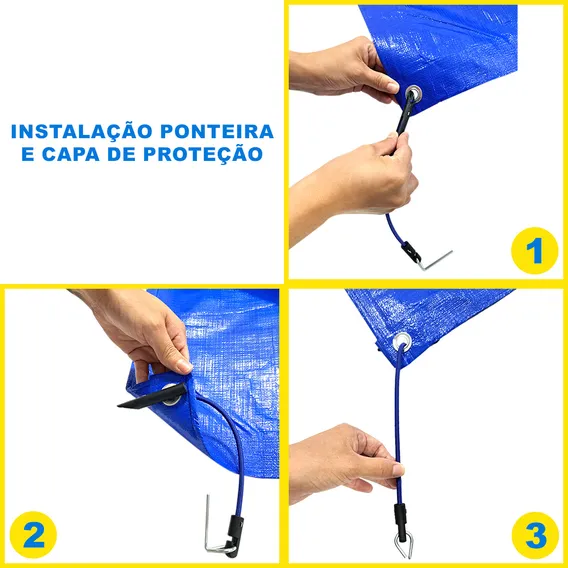 INSTALAÇÃO PONTEIRA E CAPA DE PROTEÇÃO

1

2

3