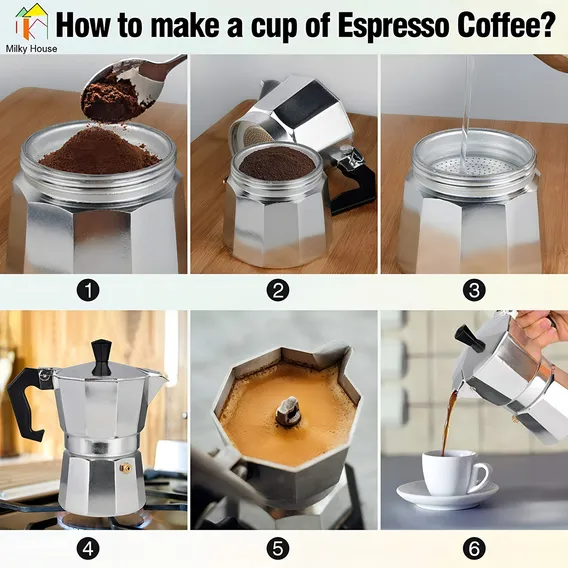 Milky House

How to make a cup of Espresso Coffee?

1

2

3

4

5

6