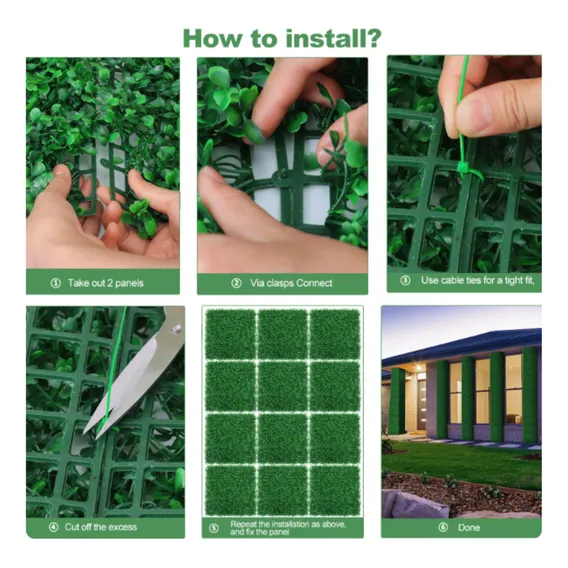 How to install?

① Take out 2 panels

② Via clasps Connect

③ Use cable ties for a tight fit,

④ Cut off the excess

⑤ Repeat the installation as above, and fix the panel

⑥ Done