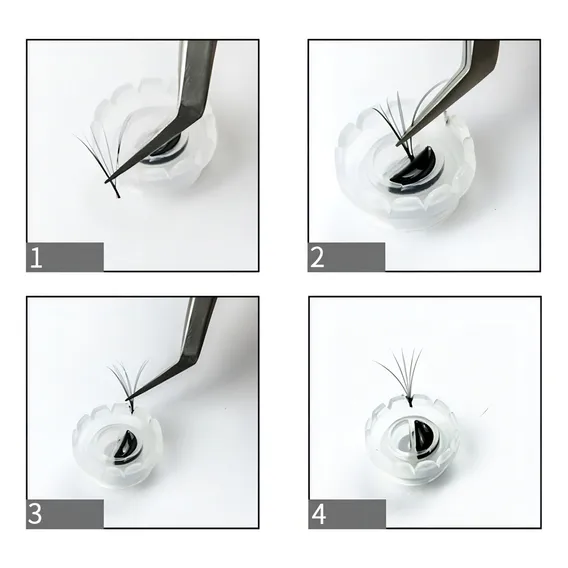 1

2

3

4