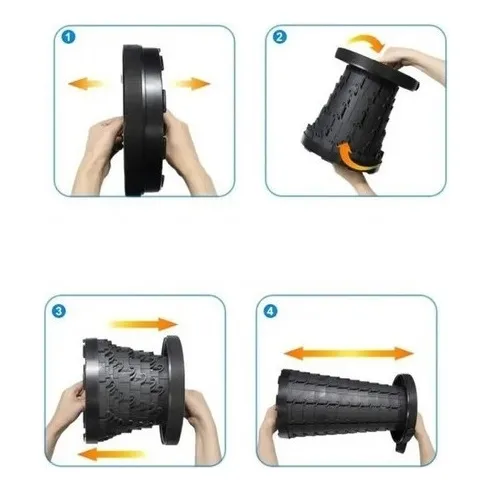 1

2

3

4