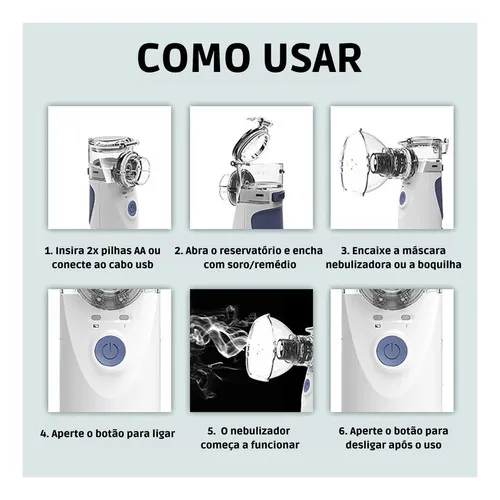 COMO USAR

1. Insira 2x pilhas AA ou conecte ao cabo usb

2. Abra o reservatório e encha com soro/remédio

3. Encaixe a máscara nebulizadora ou a boquilha

4. Aperte o botão para ligar

5. O nebulizador começa a funcionar

6. Aperte o botão para desligar após o uso