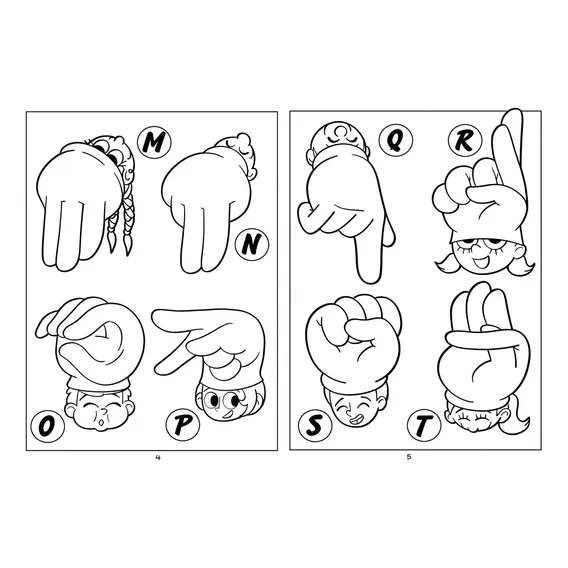 M

N

O

P

4

Q

R

S

T

5