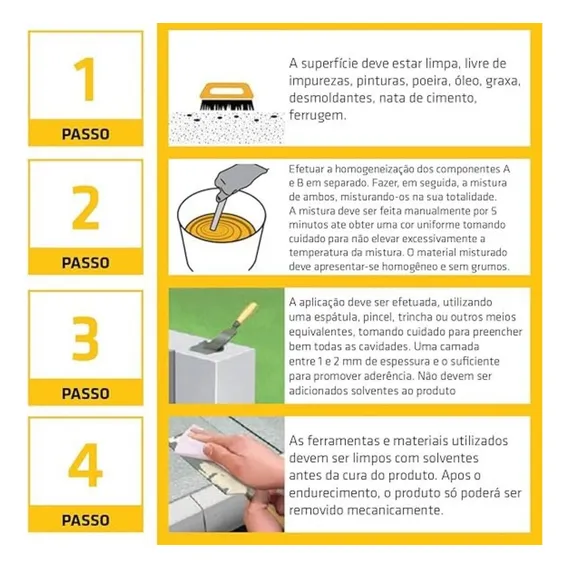 1

PASSO

A superfície deve estar limpa, livre de impurezas, pinturas, poeira, óleo, graxa, desmoldantes, nata de cimento, ferrugem.

2

PASSO

Efetuar a homogeneização dos componentes A e B em separado. Fazer, em seguida, a mistura de ambos, misturando-os na sua totalidade. A mistura deve ser feita manualmente por 5 minutos ate obter uma cor uniforme tomando cuidado para não elevar excessivamente a temperatura da mistura. O material misturado deve apresentar-se homogêneo e sem grumos.

3

PASSO

A aplicação deve ser efetuada, utilizando uma espátula, pincel, trincha ou outros meios equivalentes, tomando cuidado para preencher bem todas as cavidades. Uma camada entre 1 e 2 mm de espessura e o suficiente para promover aderência. Não devem ser adicionados solventes ao produto

4

PASSO

As ferramentas e materiais utilizados devem ser limpos com solventes antes da cura do produto. Apos o endurecimento, o produto só poderá ser removido mecanicamente.