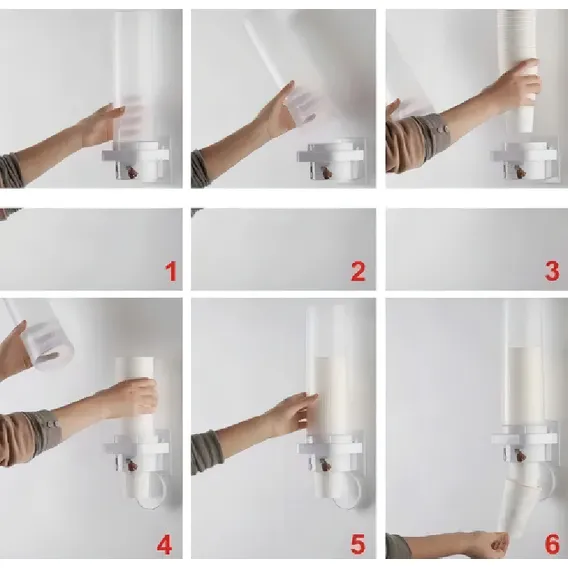 1

2

3

4

5

6